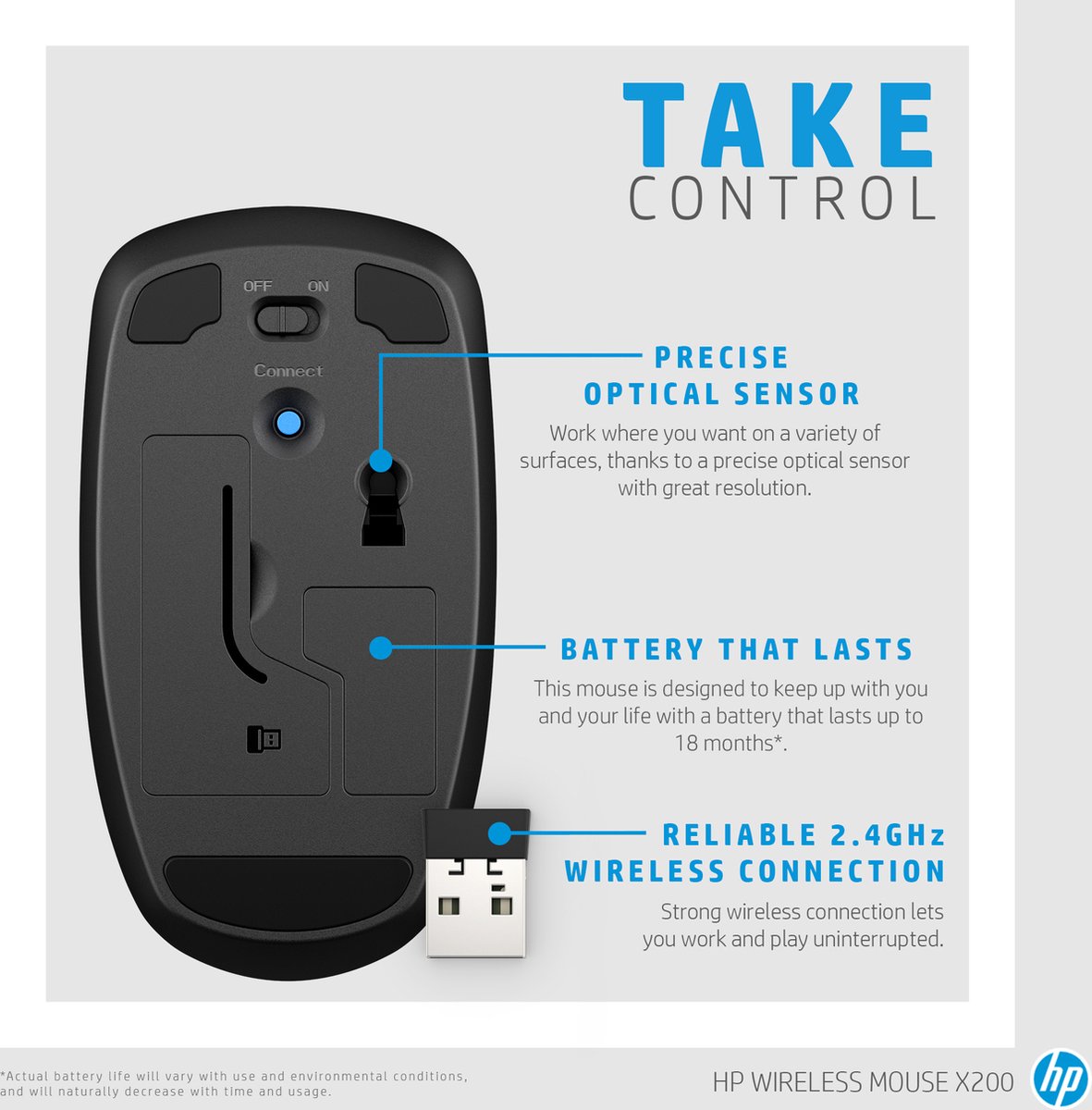 TAKE
CONTROL

OFF ON

Connect

PRECISE
OPTICAL SENSOR

Work where you want on a variety of surfaces, thanks to a precise optical sensor with great resolution.

BATTERY THAT LASTS

This mouse is designed to keep up with you and your life with a battery that lasts up to 18 months*.

RELIABLE 2.4GHz
WIRELESS CONNECTION

Strong wireless connection lets you work and play uninterrupted.

*Actual battery life will vary with use and environmental conditions, and will naturally decrease with time and usage.

HP WIRELESS MOUSE X200

hp